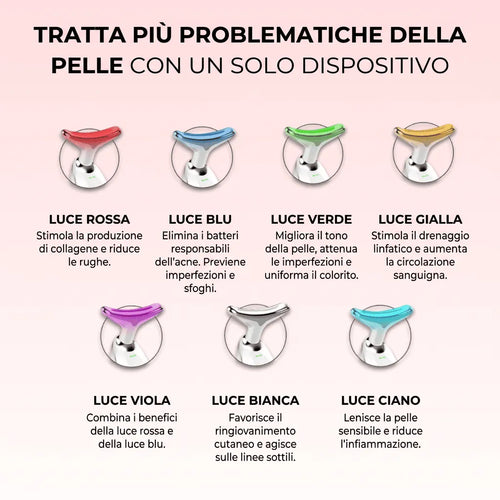 TRATTA PIÙ PROBLEMATICHE DELLA PELLE CON UN SOLO DISPOSITIVO

LUCE ROSSA
Stimola la produzione di collagene e riduce le rughe.

LUCE BLU
Elimina i batteri responsabili dell'acne. Previene imperfezioni e sfoghi.

LUCE VERDE
Migliora il tono della pelle, attenua le imperfezioni e uniforma il colorito.

LUCE GIALLA
Stimola il drenaggio linfatico e aumenta la circolazione sanguigna.

LUCE VIOLA
Combina i benefici della luce rossa e della luce blu.

LUCE BIANCA
Favorisce il ringiovanimento cutaneo e agisce sulle linee sottili.

LUCE CIANO
Lenisce la pelle sensibile e riduce l'infiammazione.