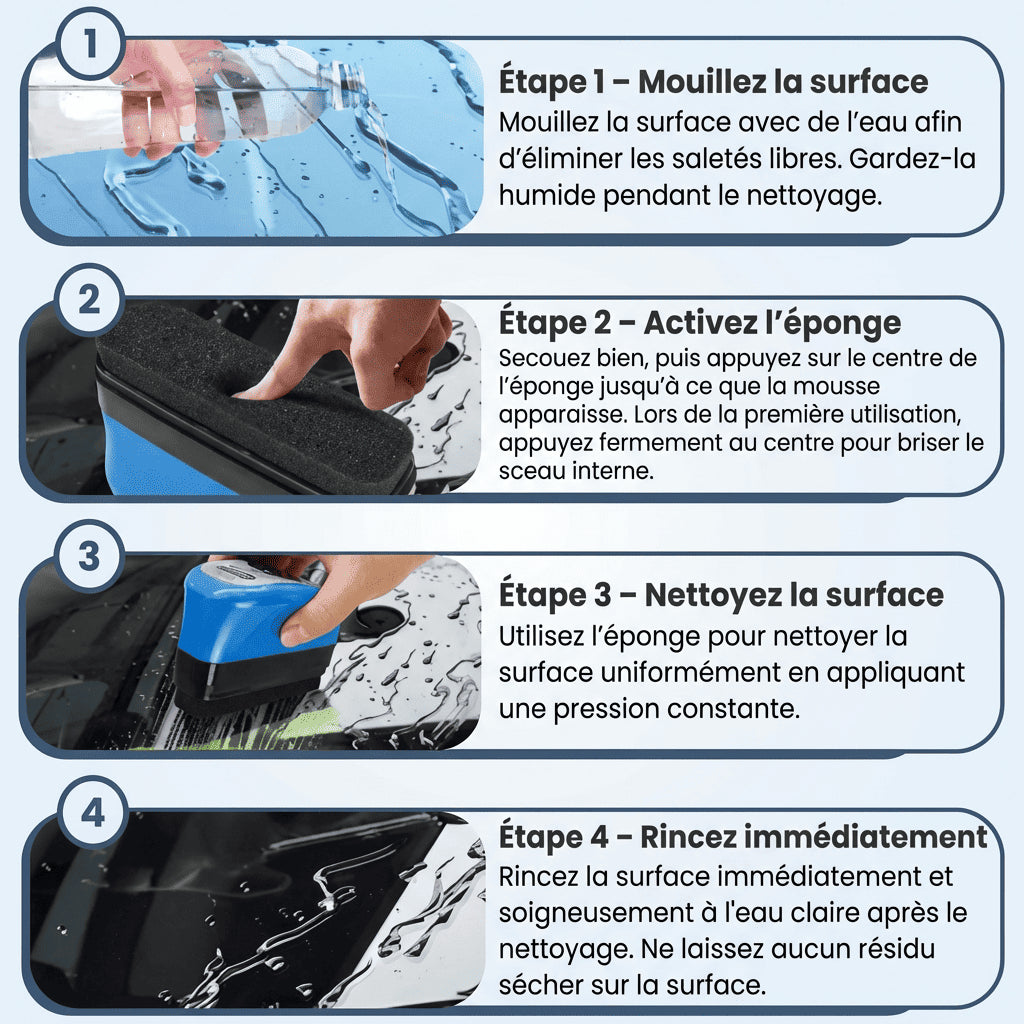 1

Étape 1 – Mouillez la surface
Mouillez la surface avec de l'eau afin d'éliminer les saletés libres. Gardez-la humide pendant le nettoyage.

2

Étape 2 – Activez l'éponge
Secouez bien, puis appuyez sur le centre de l'éponge jusqu'à ce que la mousse apparaisse. Lors de la première utilisation, appuyez fermement au centre pour briser le sceau interne.

3

Étape 3 – Nettoyez la surface
Utilisez l'éponge pour nettoyer la surface uniformément en appliquant une pression constante.

4

Étape 4 – Rincez immédiatement
Rincez la surface immédiatement et soigneusement à l'eau claire après le nettoyage. Ne laissez aucun résidu sécher sur la surface.