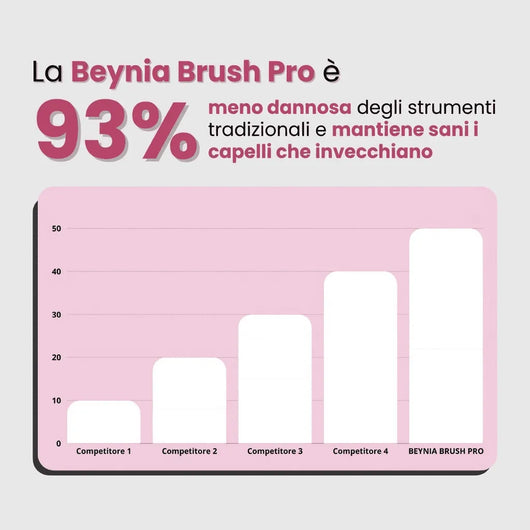 La Beynia Brush Pro è

93% meno dannosa degli strumenti tradizionali e mantiene sani i capelli che invecchiano

50
40
30
20
10
0

Competitore 1
Competitore 2
Competitore 3
Competitore 4
BEYNIA BRUSH PRO